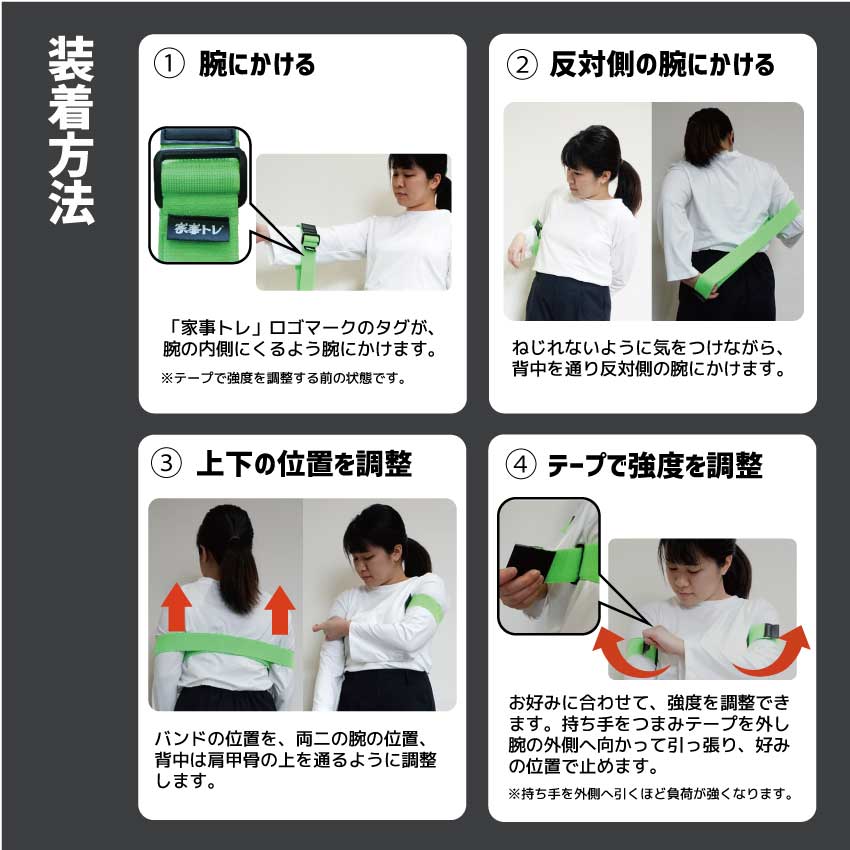 装着方法

① 腕にかける

家事トレ

「家事トレ」ロゴマークのタグが、腕の内側にくるよう腕にかけます。

※テープで強度を調整する前の状態です。

② 反対側の腕にかける

ねじれないように気をつけながら、背中を通り反対側の腕にかけます。

③ 上下の位置を調整

バンドの位置を、両二の腕の位置、背中は肩甲骨の上を通るように調整します。

④ テープで強度を調整

お好みに合わせて、強度を調整できます。持ち手をつまみテープを外し腕の外側へ向かって引っ張り、好みの位置で止めます。

※持ち手を外側へ引くほど負荷が強くなります。